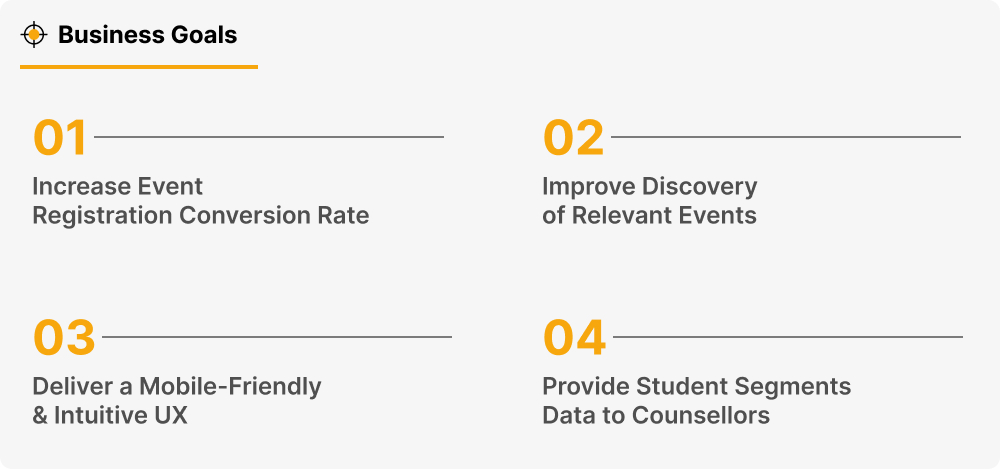 Business Goals

01

Increase Event Registration Conversion Rate

02

Improve Discovery of Relevant Events

03

Deliver a Mobile-Friendly & Intuitive UX

04

Provide Student Segments Data to Counsellors